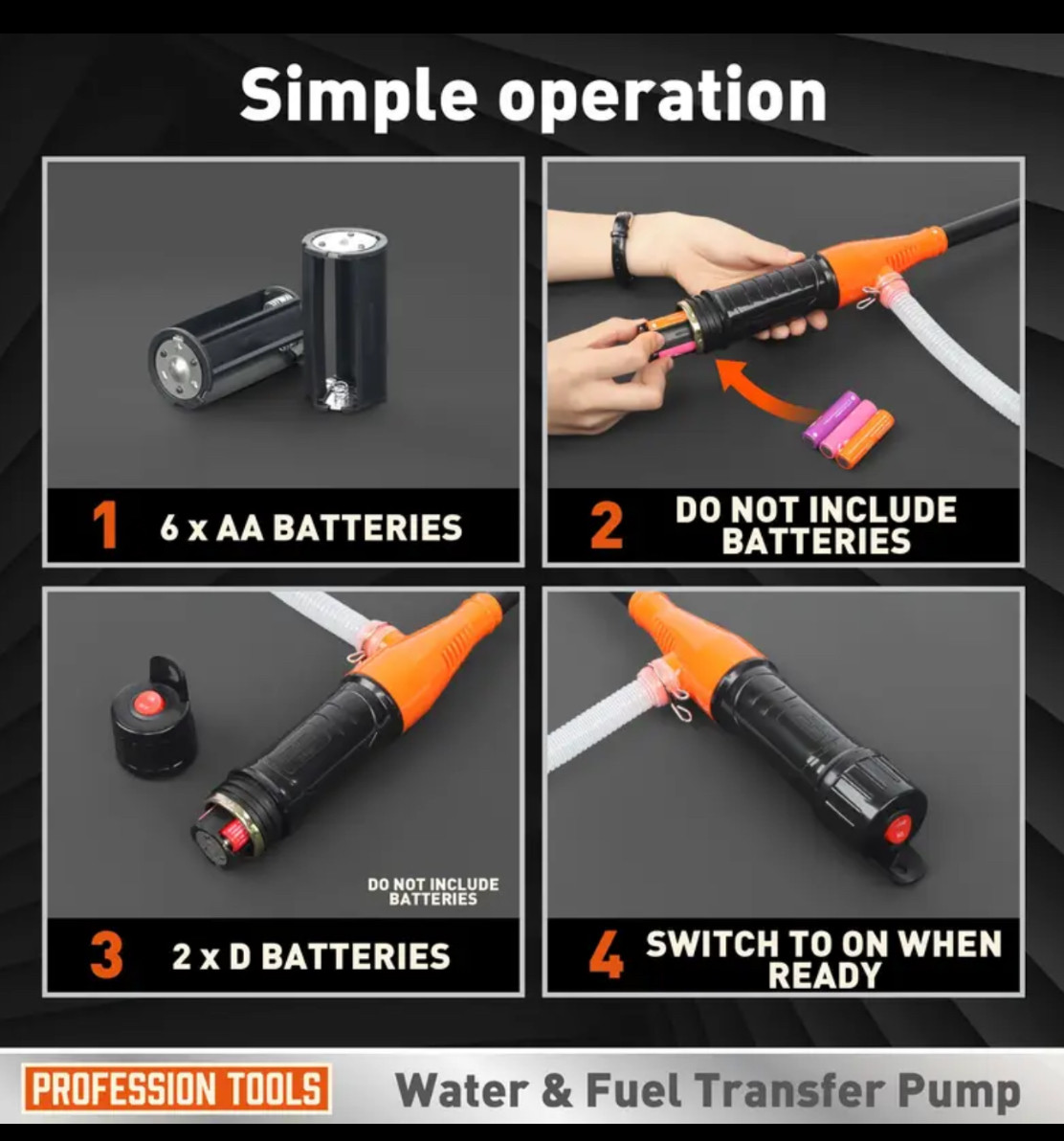 Simple operation

1 6 x AA BATTERIES

2 DO NOT INCLUDE BATTERIES

DO NOT INCLUDE BATTERIES

3 2 x D BATTERIES

4 SWITCH TO ON WHEN READY

PROFESSION TOOLS Water & Fuel Transfer Pump